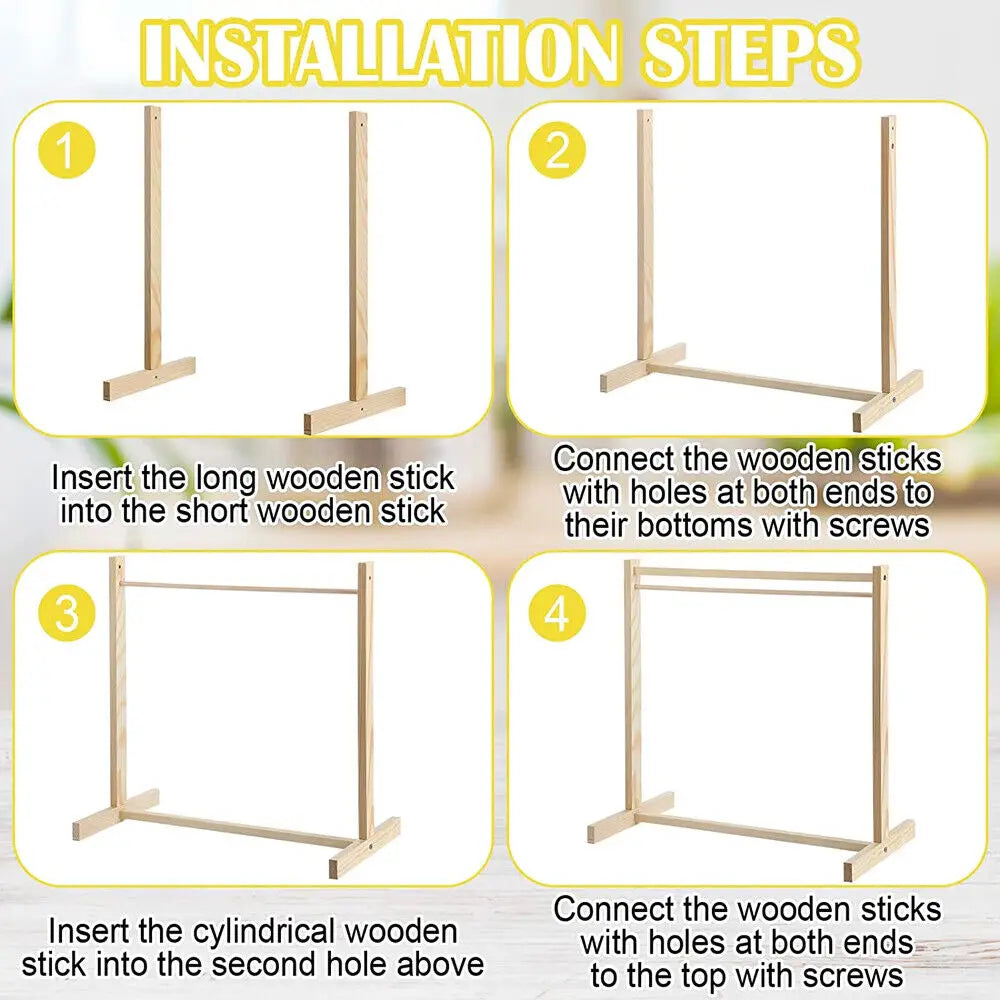 INSTALLATION STEPS

1

Insert the long wooden stick into the short wooden stick

2

Connect the wooden sticks with holes at both ends to their bottoms with screws

3

Insert the cylindrical wooden stick into the second hole above

4

Connect the wooden sticks with holes at both ends to the top with screws